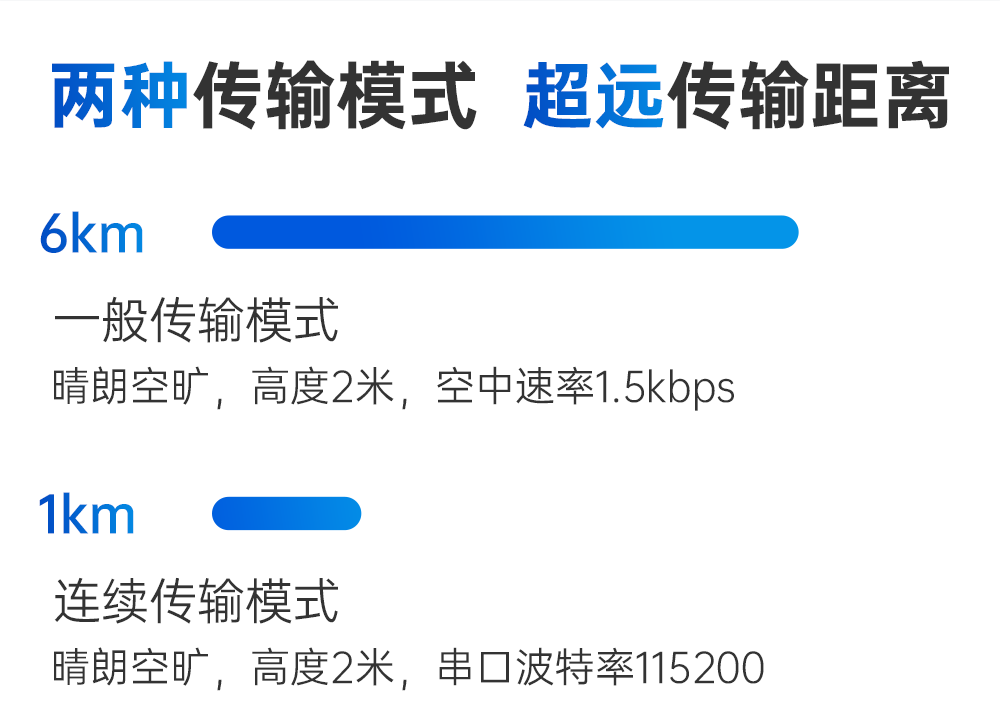 两种传输模式 超远传输距离

6km

一般传输模式

晴朗空旷，高度2米，空中速率1.5kbps

1km

连续传输模式

晴朗空旷，高度2米，串口波特率115200